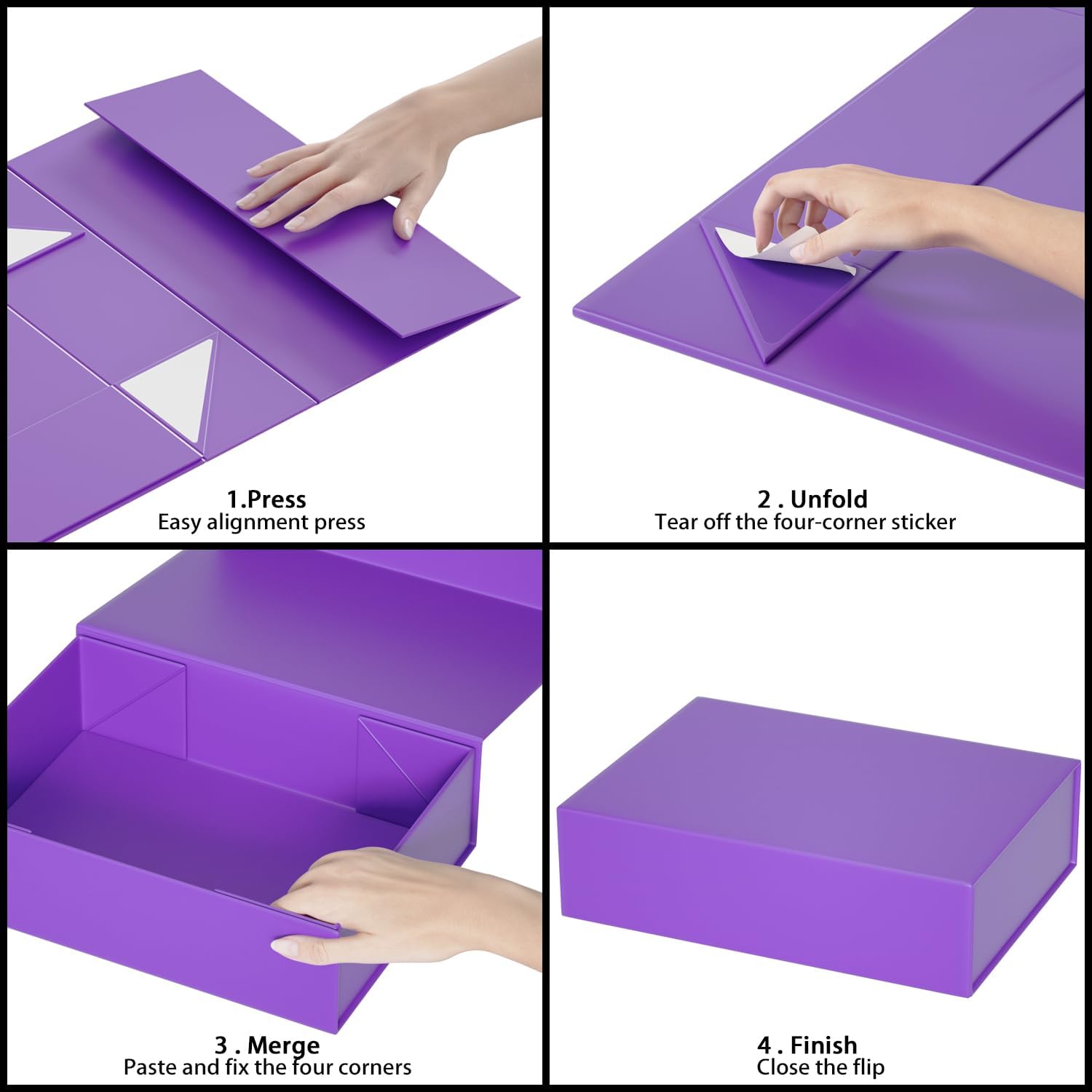 1.Press
Easy alignment press

2 . Unfold
Tear off the four-corner sticker

3 . Merge
Paste and fix the four corners

4 . Finish
Close the flip