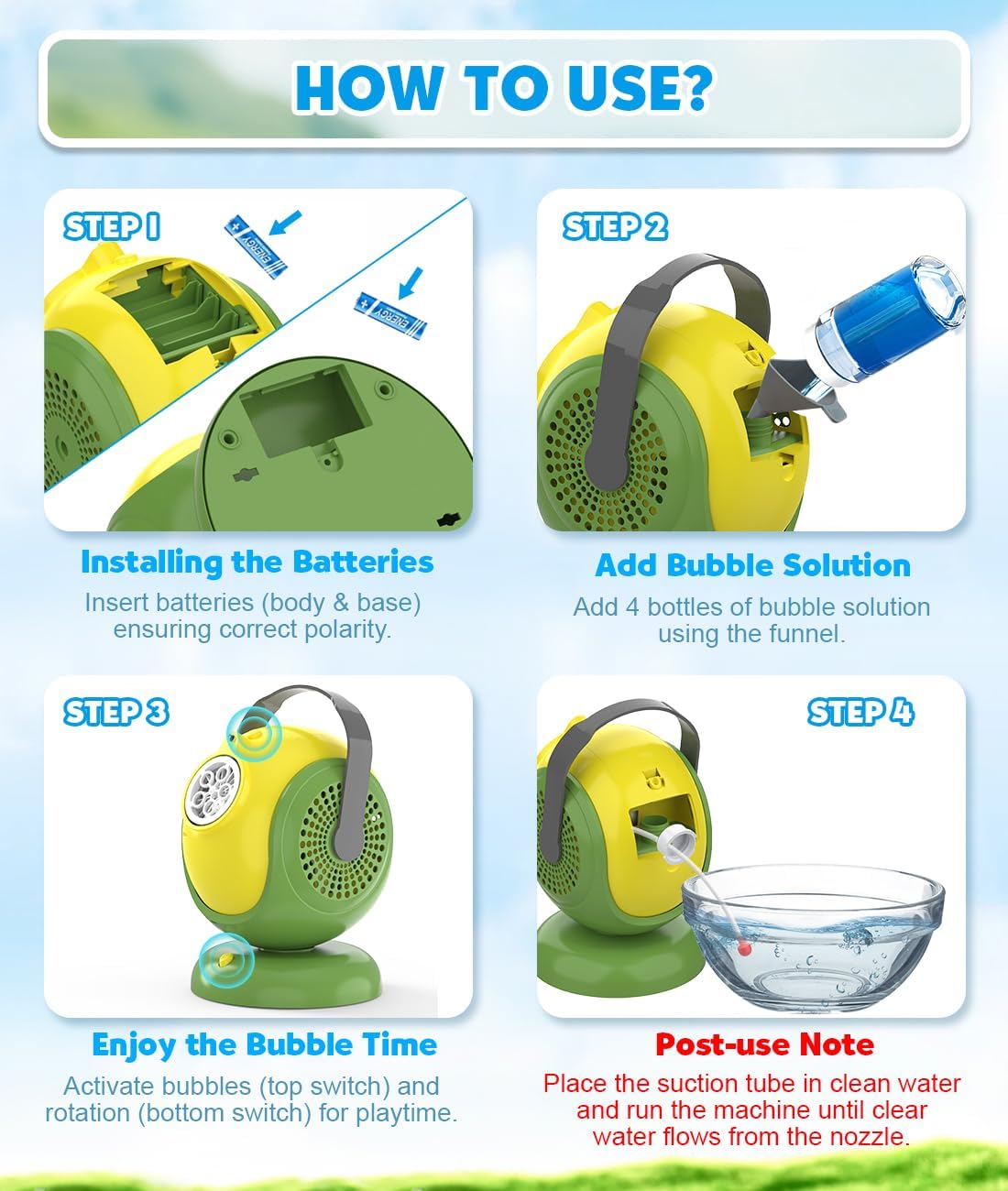 HOW TO USE?

STEP 1

ENERGY

ENERGY

Installing the Batteries

Insert batteries (body & base) ensuring correct polarity.

STEP 2

Add Bubble Solution

Add 4 bottles of bubble solution using the funnel.

STEP 3

Enjoy the Bubble Time

Activate bubbles (top switch) and rotation (bottom switch) for playtime.

STEP 4

Post-use Note

Place the suction tube in clean water and run the machine until clear water flows from the nozzle.