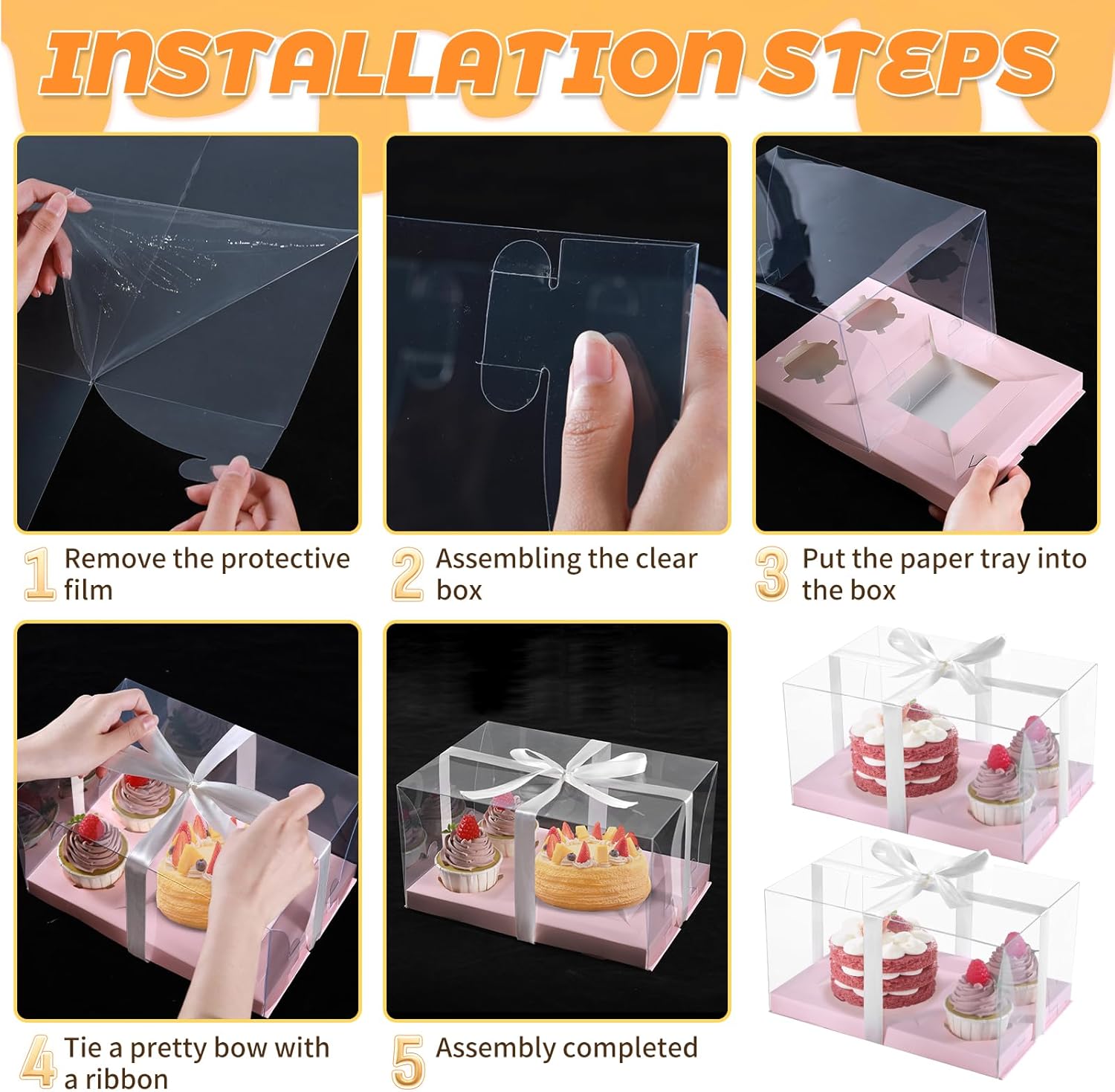 INSTALLATION STEPS

1 Remove the protective film

2 Assembling the clear box

3 Put the paper tray into the box

4 Tie a pretty bow with a ribbon

5 Assembly completed